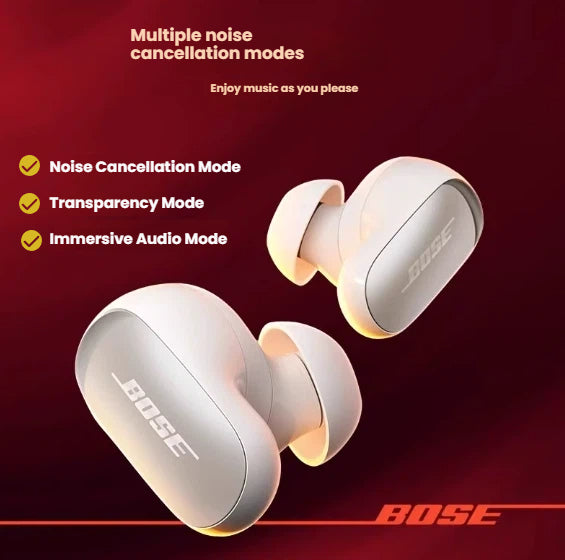 Multiple noise cancellation modes

Enjoy music as you please

Noise Cancellation Mode

Transparency Mode

Immersive Audio Mode

BOSE

BOSE

BOSE