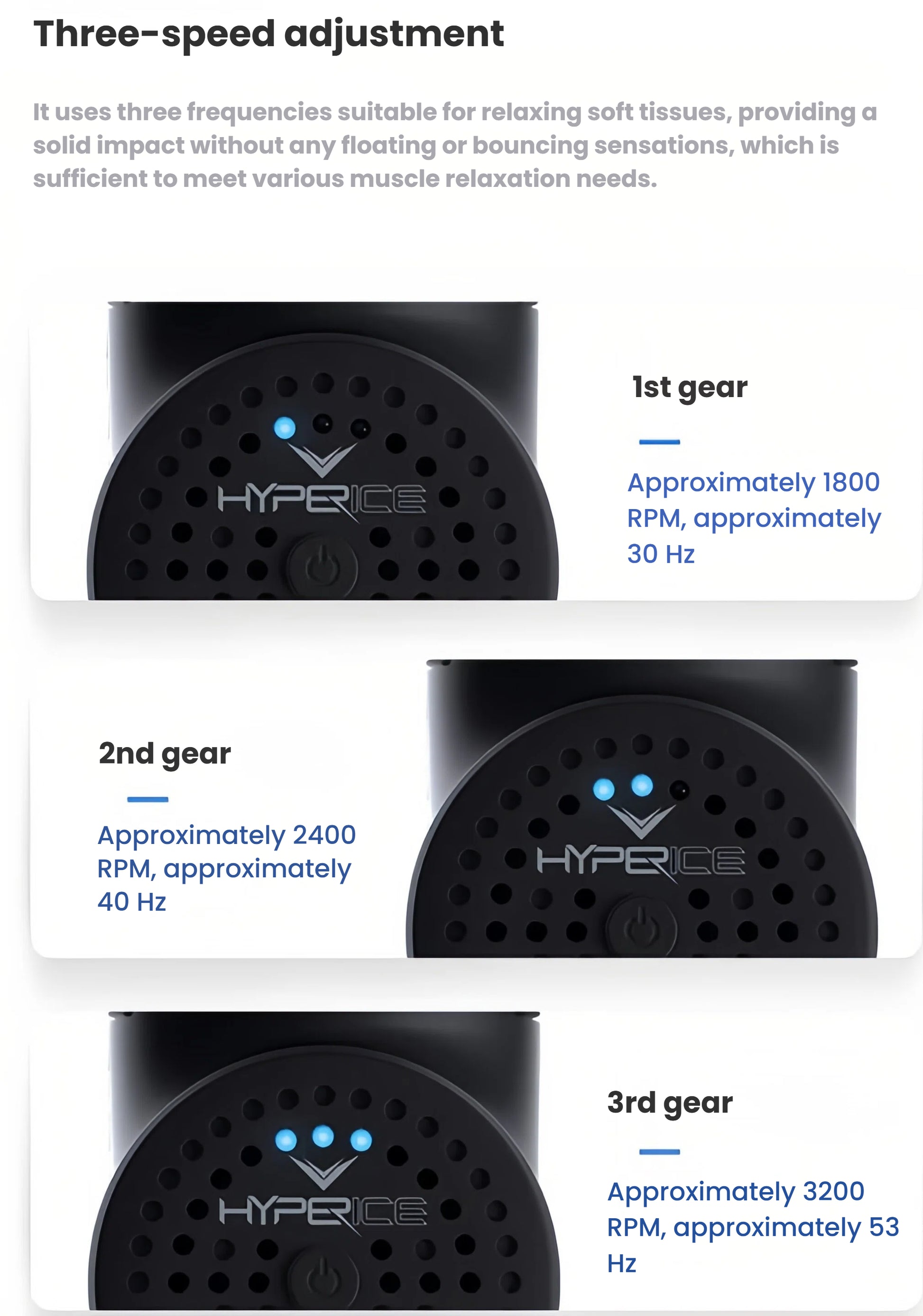 Three-speed adjustment

It uses three frequencies suitable for relaxing soft tissues, providing a solid impact without any floating or bouncing sensations, which is sufficient to meet various muscle relaxation needs.

HYPERICE

1st gear

Approximately 1800 RPM, approximately 30 Hz

2nd gear

Approximately 2400 RPM, approximately 40 Hz

HYPERICE

HYPERICE

3rd gear

Approximately 3200 RPM, approximately 53 Hz