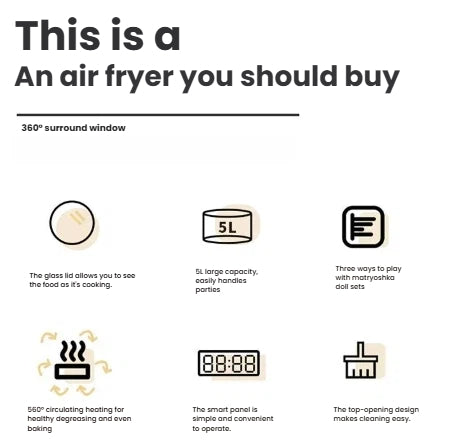 This is a
An air fryer you should buy

360° surround window

The glass lid allows you to see the food as it's cooking.

5L

5L large capacity, easily handles parties

Three ways to play with matryoshka doll sets

560° circulating heating for healthy degreasing and even baking

88:88

The smart panel is simple and convenient to operate.

The top-opening design makes cleaning easy.