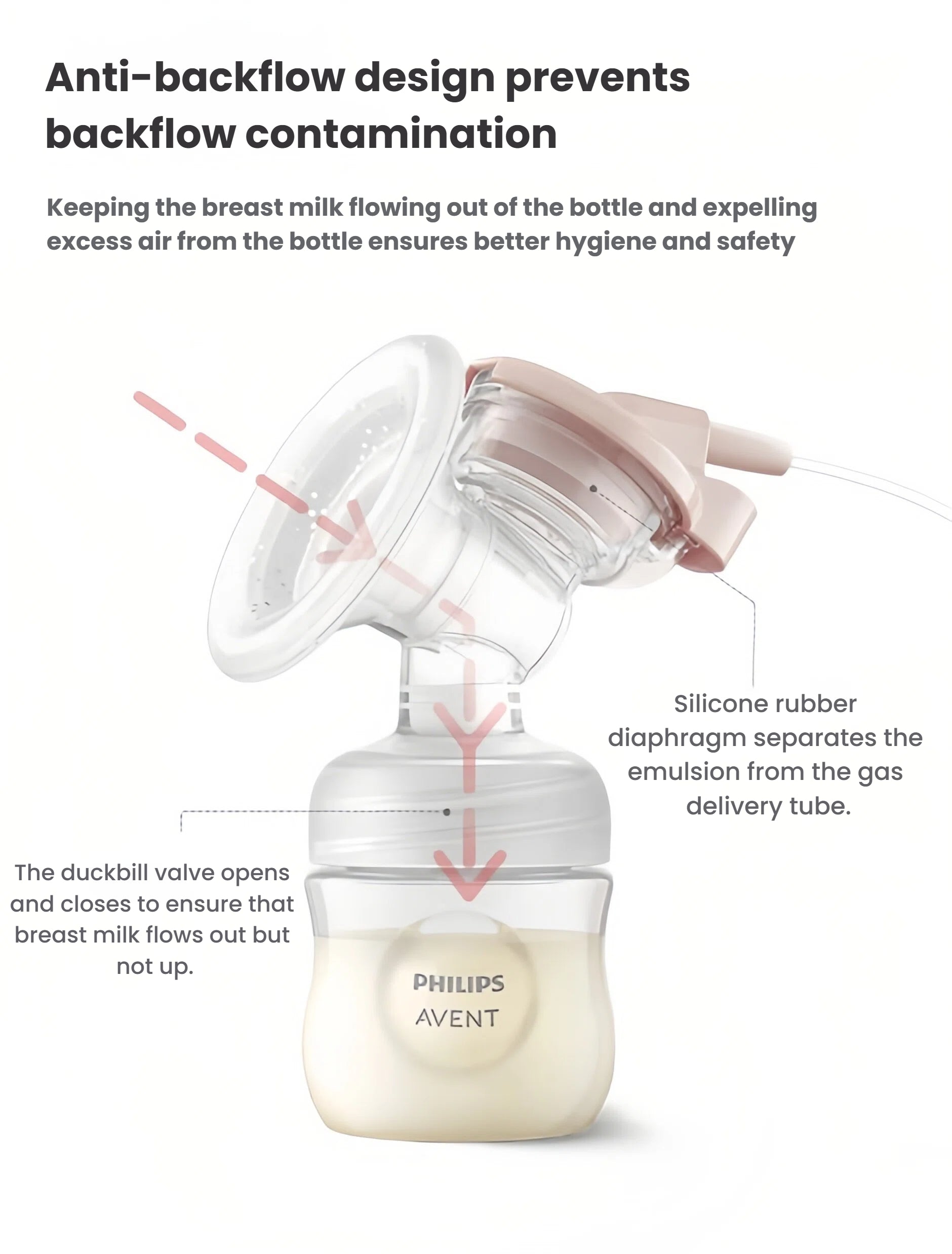 Anti-backflow design prevents backflow contamination

Keeping the breast milk flowing out of the bottle and expelling excess air from the bottle ensures better hygiene and safety

Silicone rubber diaphragm separates the emulsion from the gas delivery tube.

The duckbill valve opens and closes to ensure that breast milk flows out but not up.

PHILIPS
AVENT