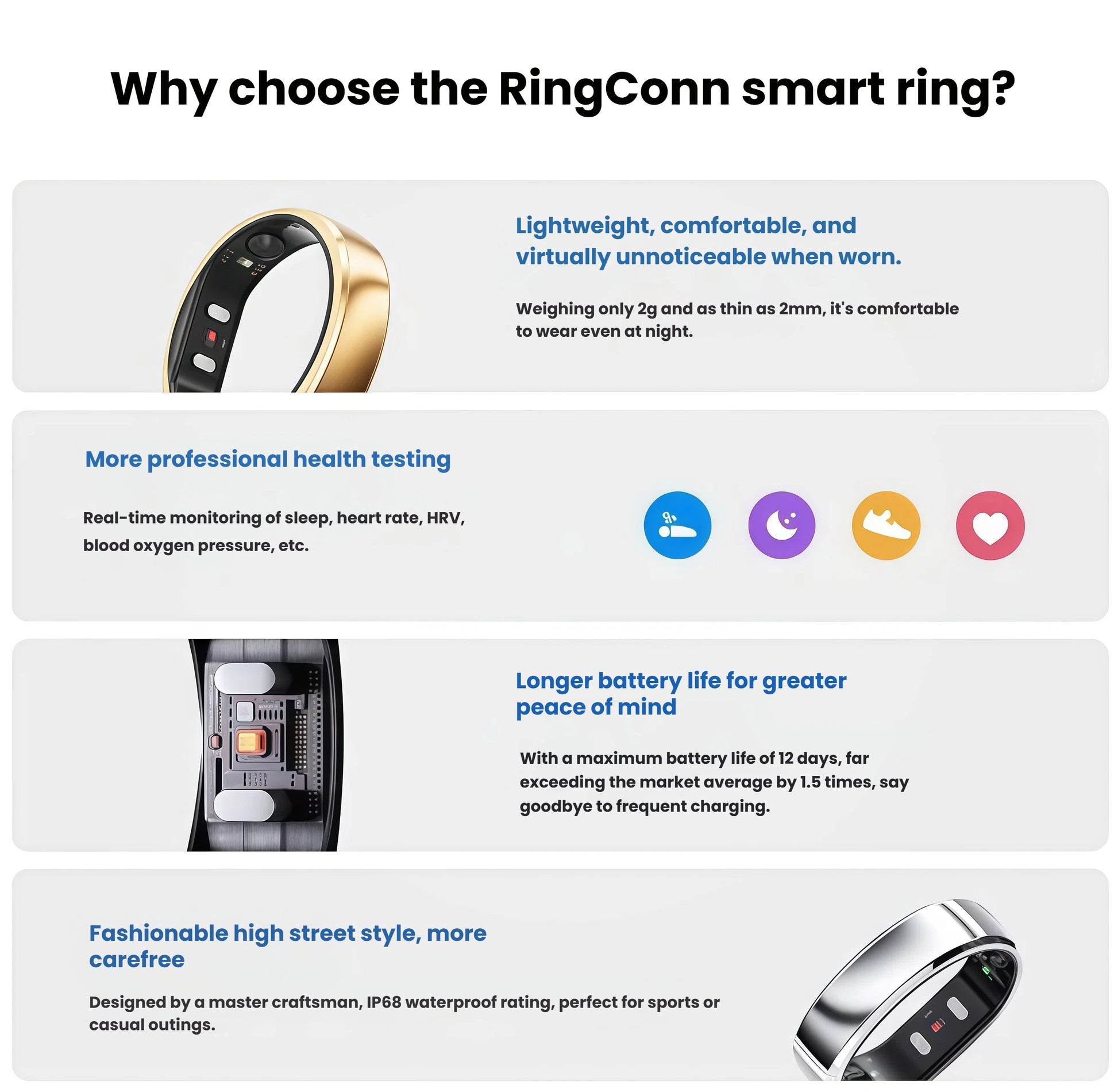 Why choose the RingConn smart ring?

Lightweight, comfortable, and virtually unnoticeable when worn.

Weighing only 2g and as thin as 2mm, it's comfortable to wear even at night.

More professional health testing

Real-time monitoring of sleep, heart rate, HRV, blood oxygen pressure, etc.

Longer battery life for greater peace of mind

With a maximum battery life of 12 days, far exceeding the market average by 1.5 times, say goodbye to frequent charging.

Fashionable high street style, more carefree

Designed by a master craftsman, IP68 waterproof rating, perfect for sports or casual outings.