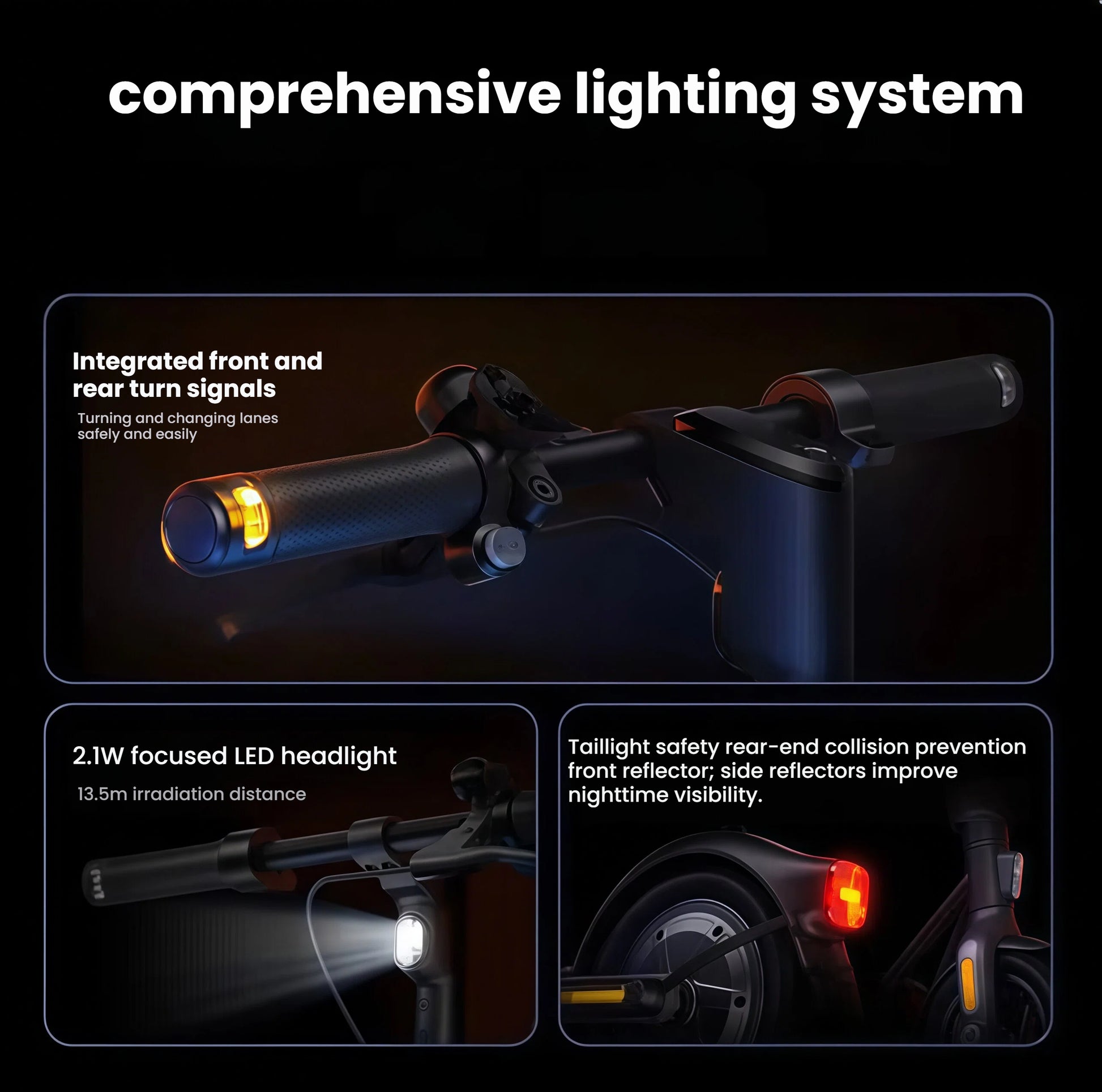 comprehensive lighting system

Integrated front and rear turn signals

Turning and changing lanes safely and easily

2.1W focused LED headlight

13.5m irradiation distance

Taillight safety rear-end collision prevention front reflector; side reflectors improve nighttime visibility.