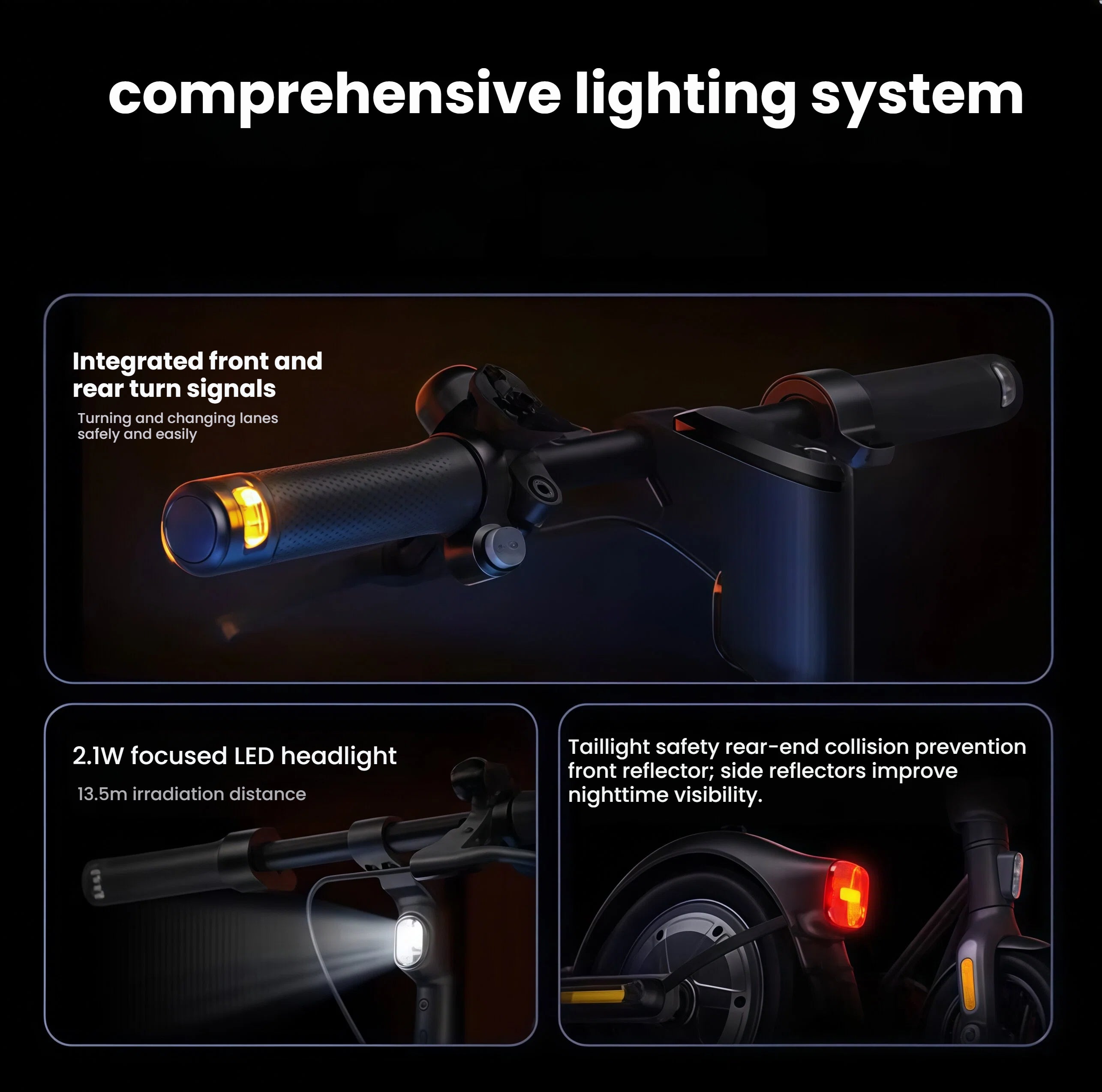 comprehensive lighting system

Integrated front and rear turn signals

Turning and changing lanes safely and easily

2.1W focused LED headlight

13.5m irradiation distance

Taillight safety rear-end collision prevention front reflector; side reflectors improve nighttime visibility.