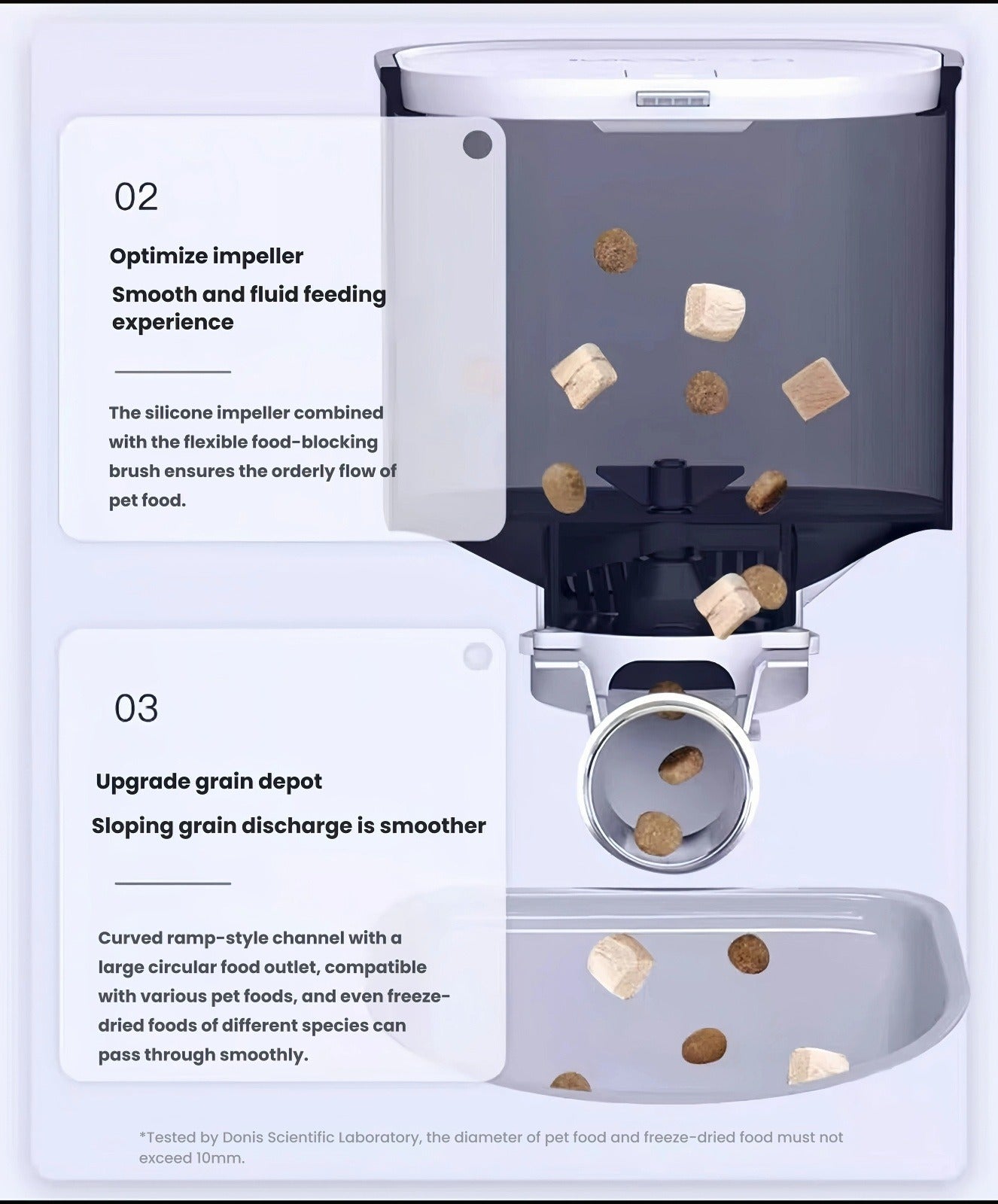 02

Optimize impeller

Smooth and fluid feeding experience

The silicone impeller combined with the flexible food-blocking brush ensures the orderly flow of pet food.

03

Upgrade grain depot

Sloping grain discharge is smoother

Curved ramp-style channel with a large circular food outlet, compatible with various pet foods, and even freeze-dried foods of different species can pass through smoothly.

*Tested by Donis Scientific Laboratory, the diameter of pet food and freeze-dried food must not exceed 10mm.