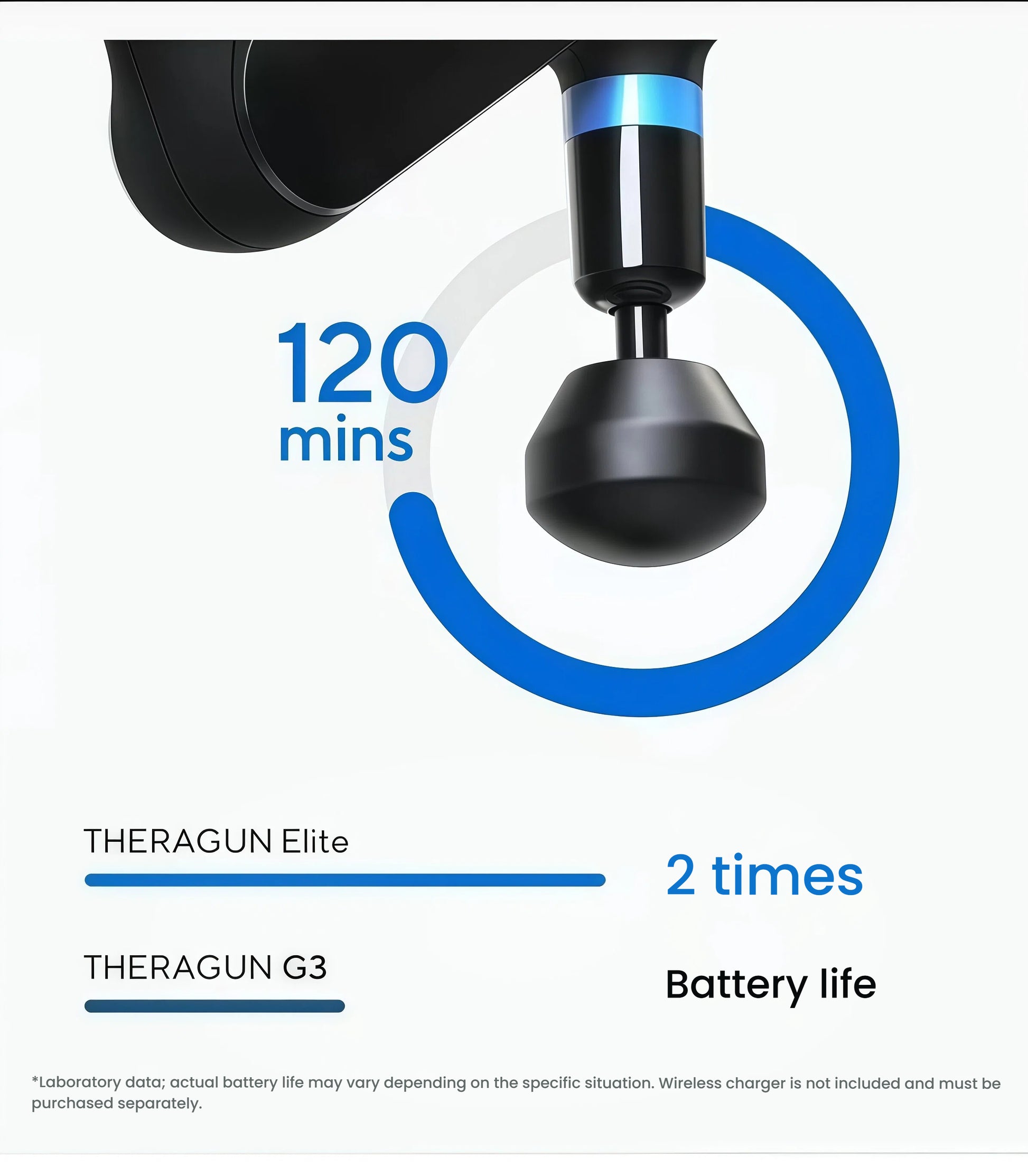 120
mins

THERAGUN Elite

2 times

THERAGUN G3

Battery life

*Laboratory data; actual battery life may vary depending on the specific situation. Wireless charger is not included and must be purchased separately.