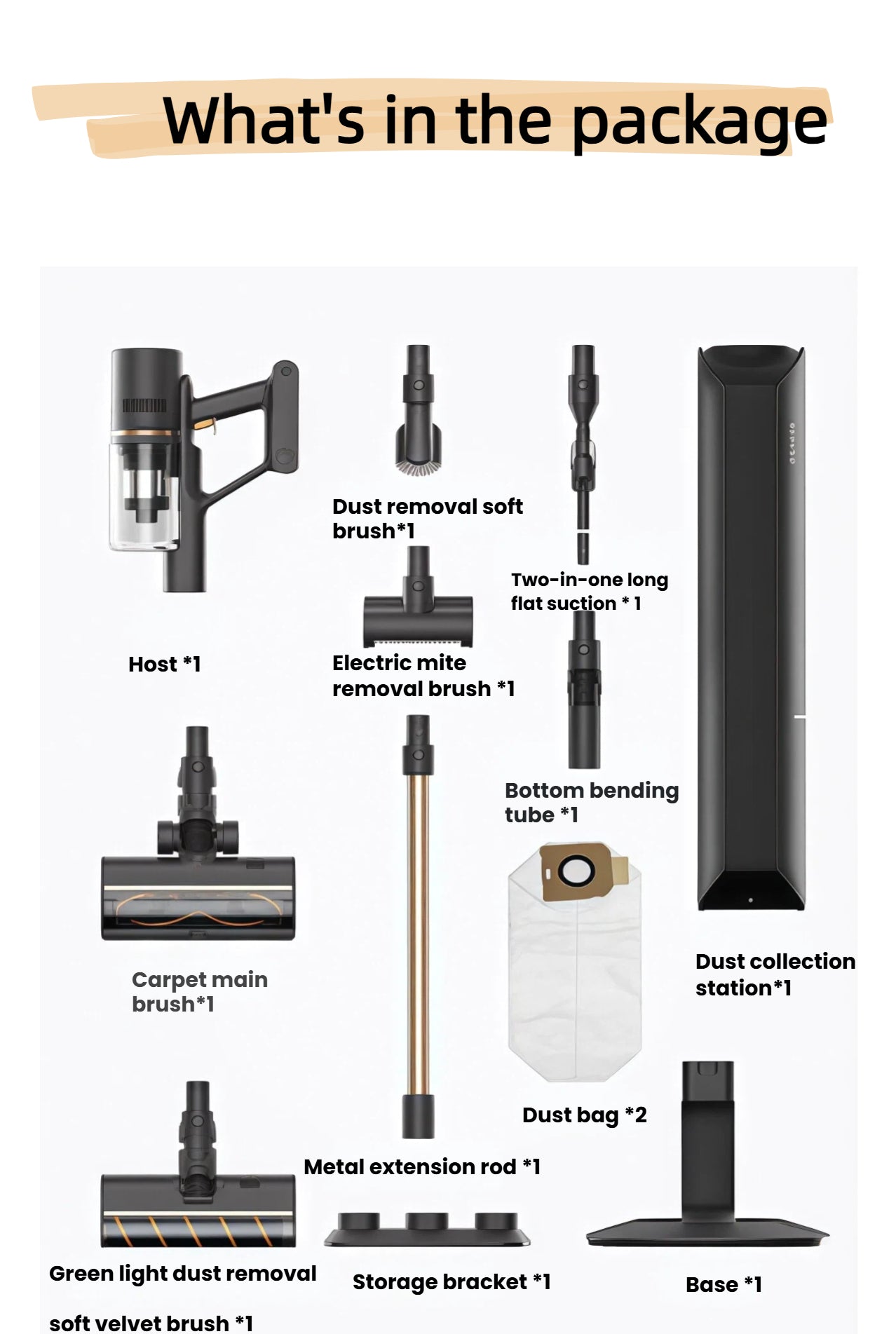 What's in the package

Host *1

Dust removal soft brush*1

Two-in-one long flat suction * 1

Electric mite removal brush *1

Bottom bending tube *1

Carpet main brush*1

Dust collection station*1

Dust bag *2

Metal extension rod *1

Green light dust removal soft velvet brush *1

Storage bracket *1

Base *1