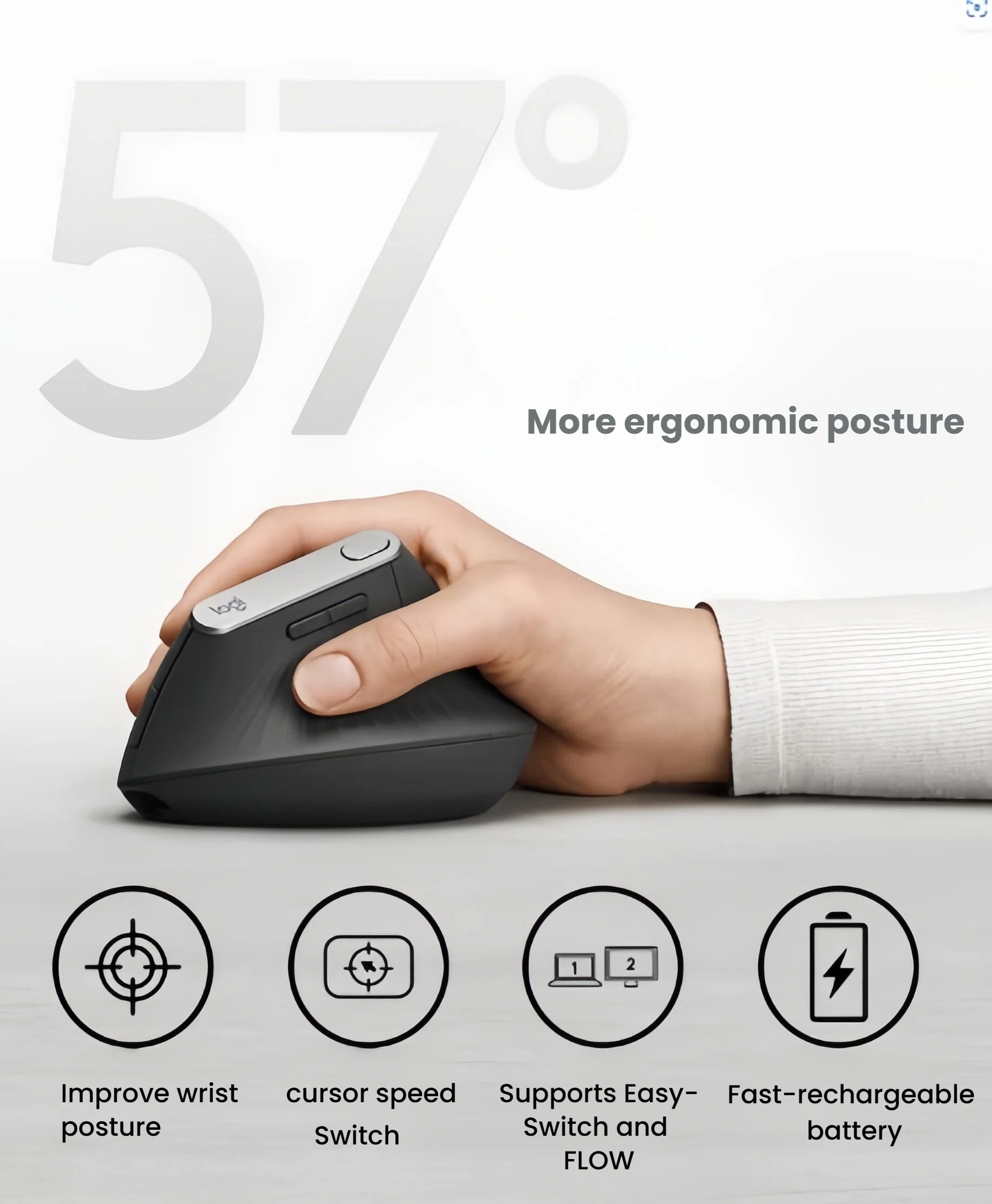 57°

More ergonomic posture

logi

1 2

Improve wrist posture

cursor speed Switch

Supports Easy-Switch and FLOW

Fast-rechargeable battery