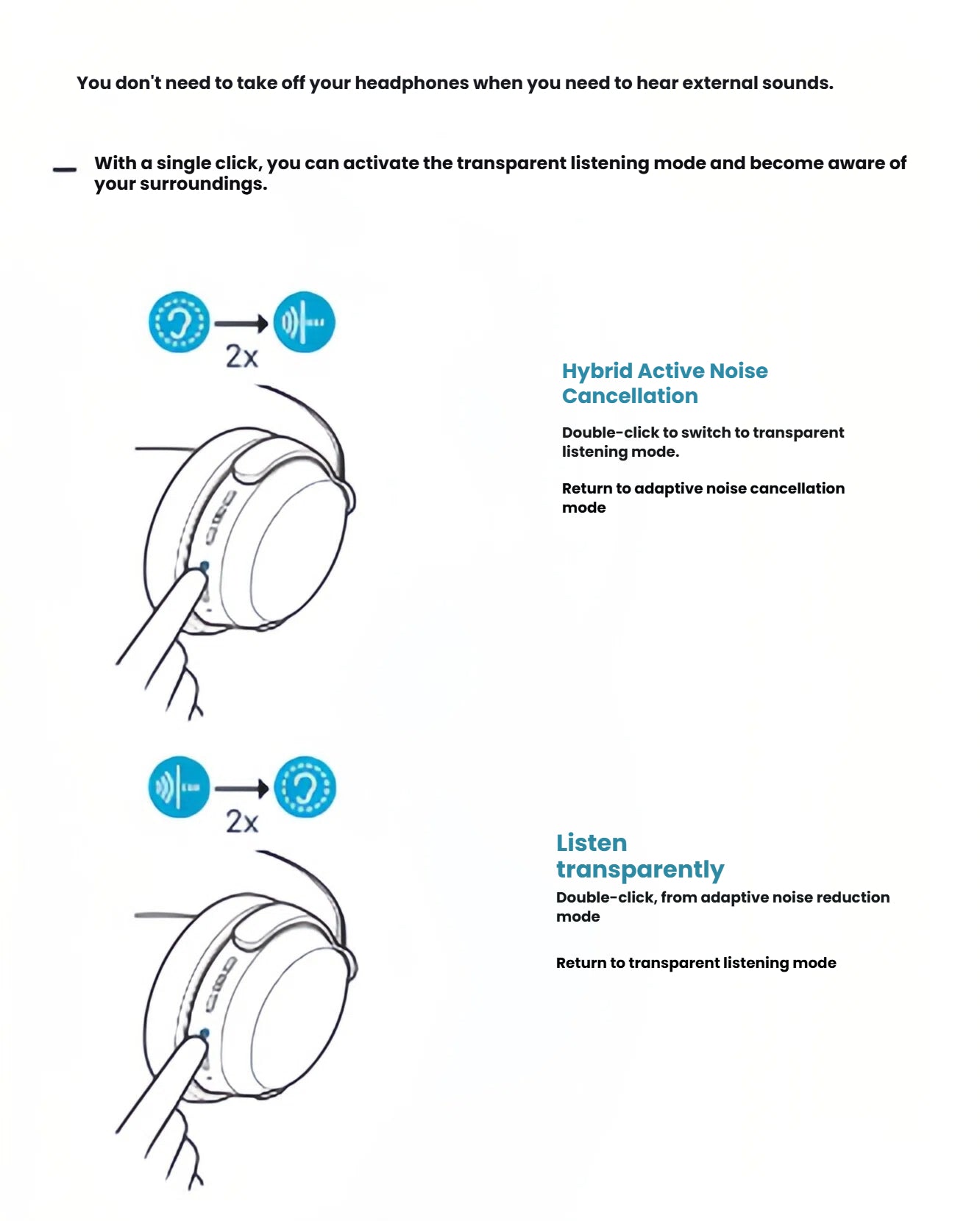 You don't need to take off your headphones when you need to hear external sounds.

— With a single click, you can activate the transparent listening mode and become aware of your surroundings.

2x

Hybrid Active Noise Cancellation

Double-click to switch to transparent listening mode.

Return to adaptive noise cancellation mode

2x

Listen transparently

Double-click, from adaptive noise reduction mode

Return to transparent listening mode